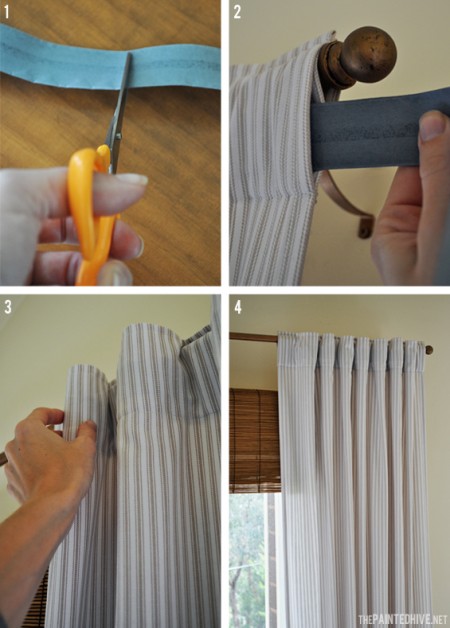 1

2

3

4

THEPAINTEDHIVE.NET